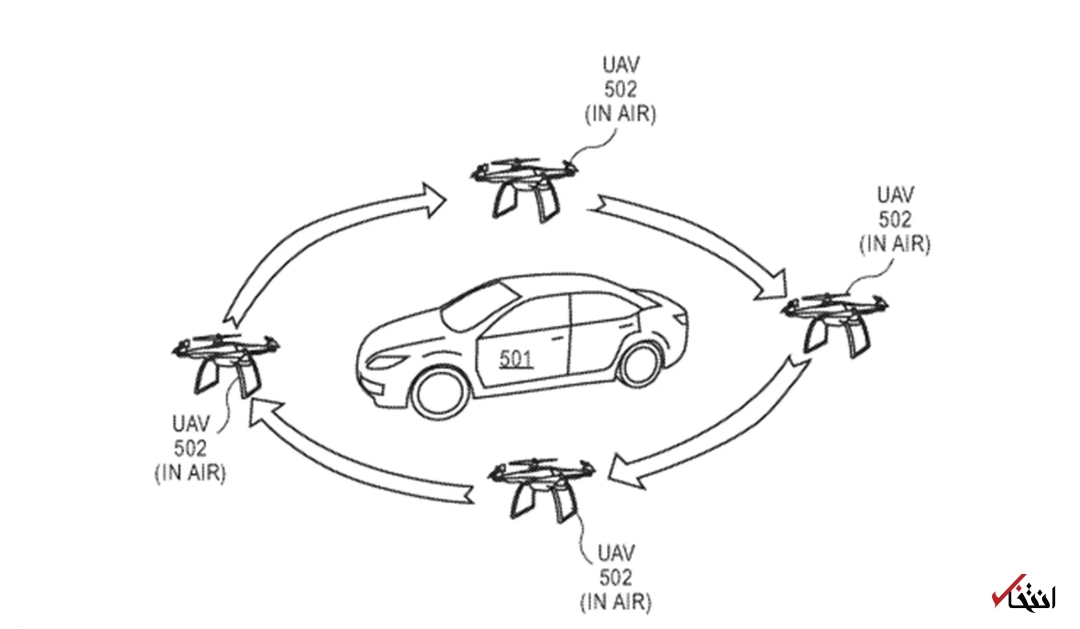 UAV
502
(IN AIR)

UAV
502
(IN AIR)

501

UAV
502
(IN AIR)

UAV
502
(IN AIR)

انتخاب